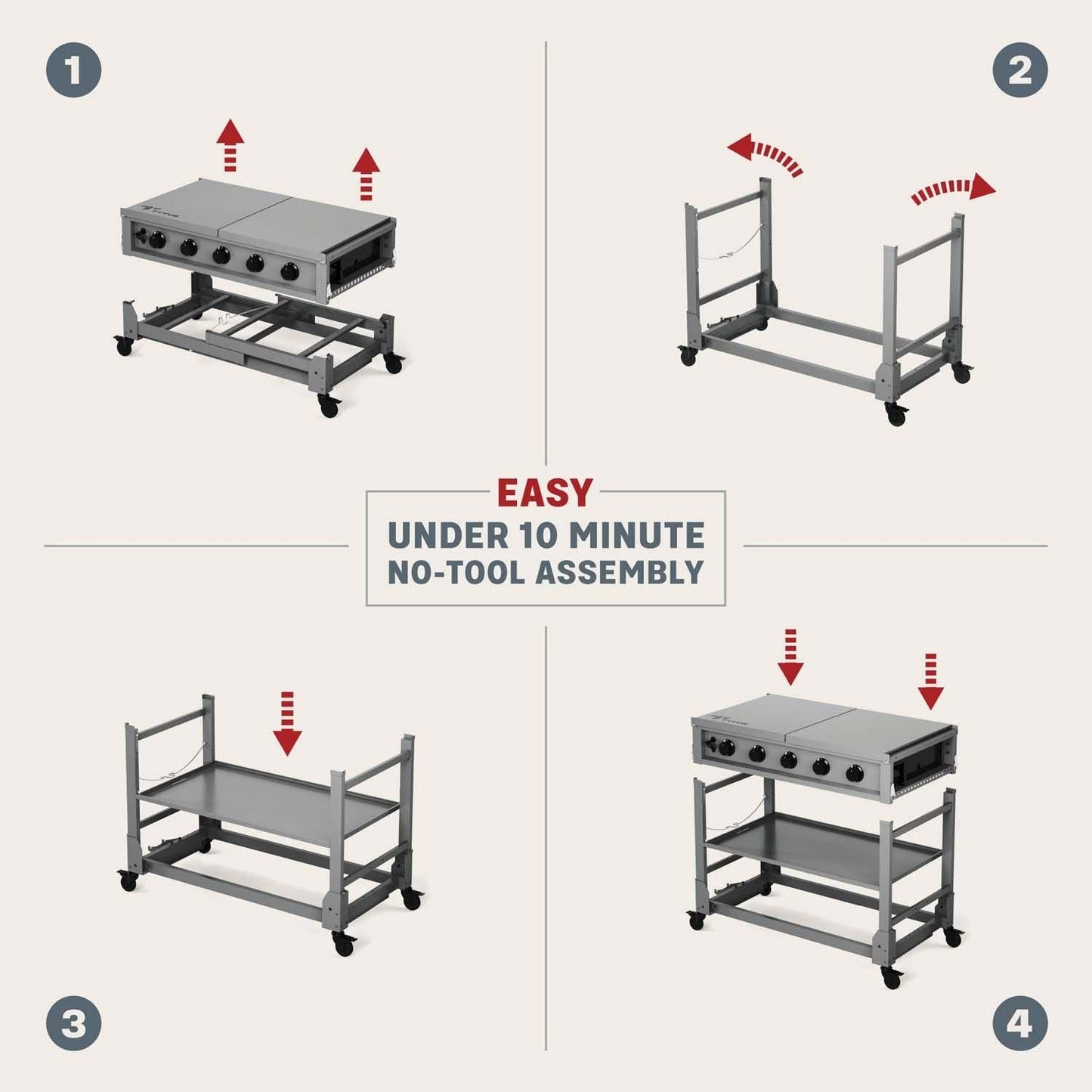 1

2

EASY
UNDER 10 MINUTE
NO-TOOL ASSEMBLY

3

4