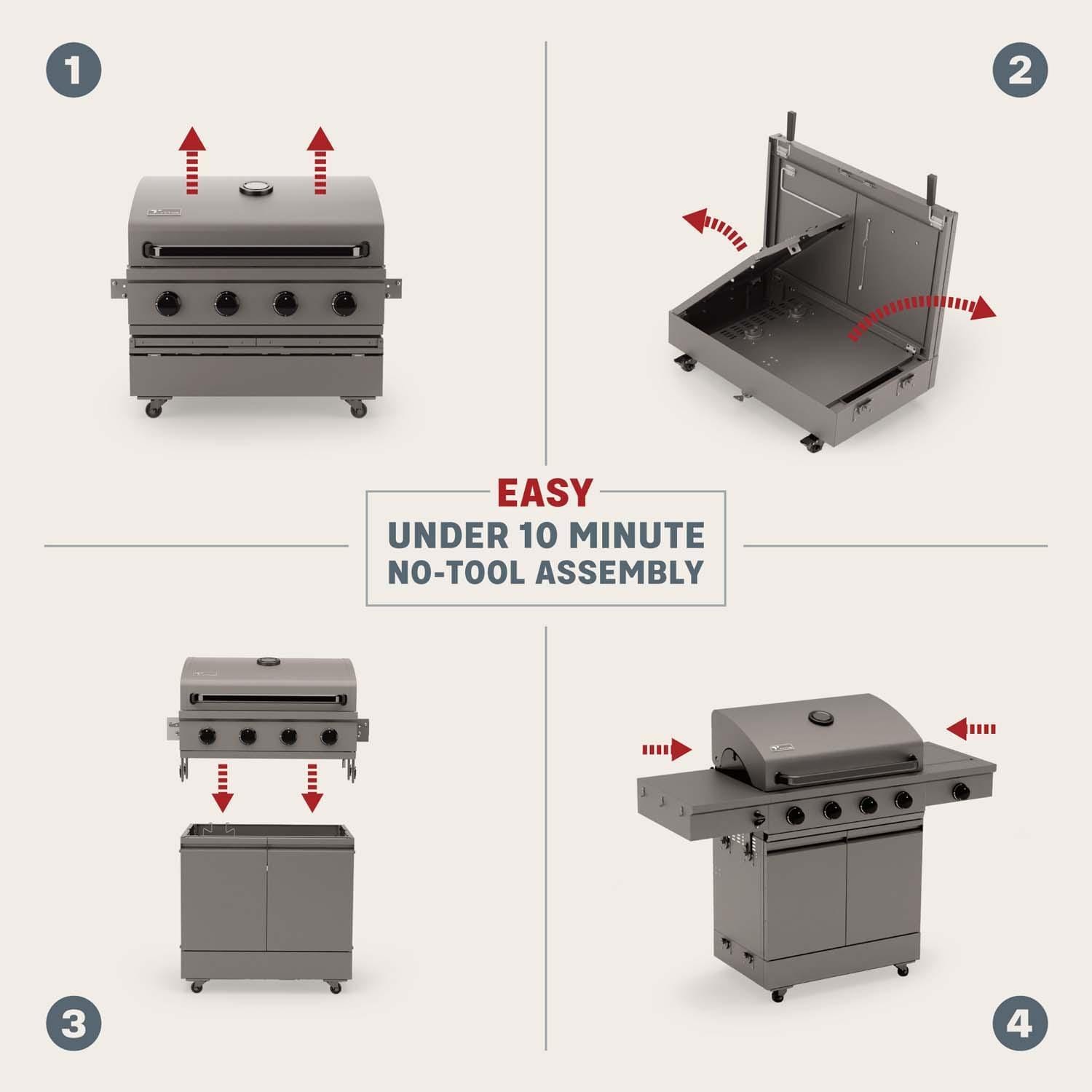 1

2

EASY
UNDER 10 MINUTE
NO-TOOL ASSEMBLY

3

4